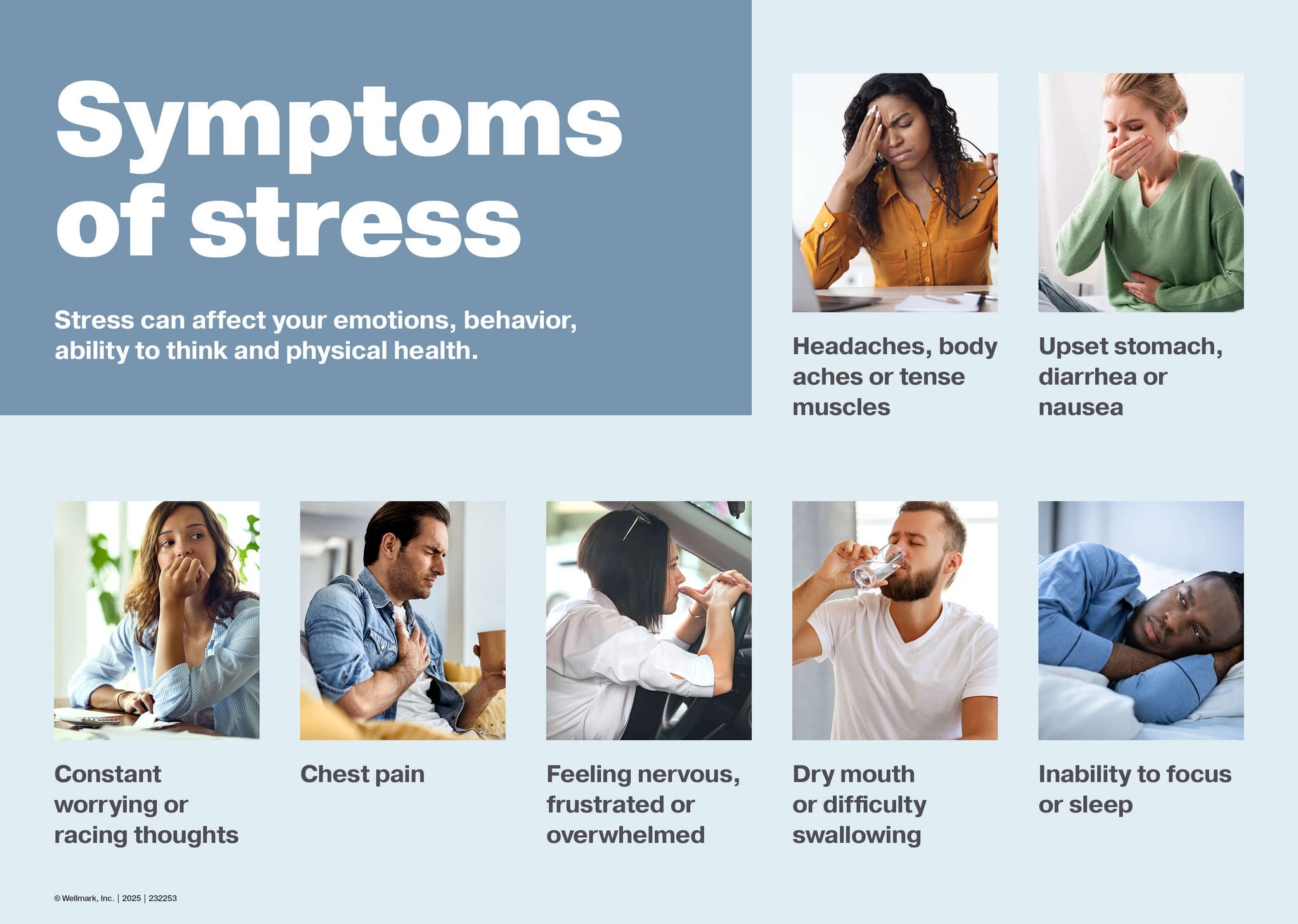 Symptoms of stress

Stress can affect your emotions, behavior, ability to think and physical health.

Headaches, body aches or tense muscles

Upset stomach, diarrhea or nausea

Constant worrying or racing thoughts

Chest pain

Feeling nervous, frustrated or overwhelmed

Dry mouth or difficulty swallowing

Inability to focus or sleep

© Wellmark, Inc. | 2025 | 232253