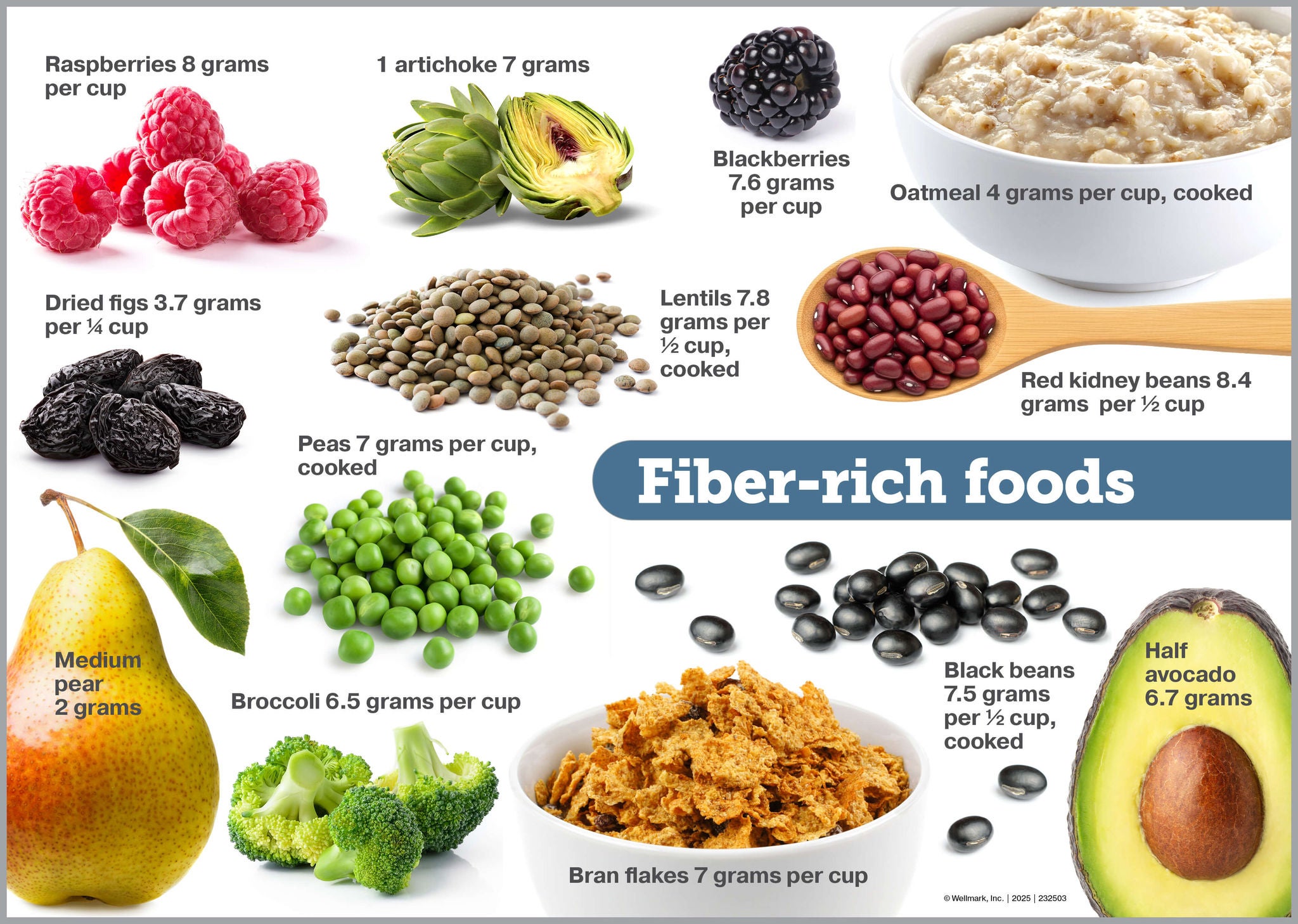 Raspberries 8 grams per cup

1 artichoke 7 grams

Blackberries 7.6 grams per cup

Oatmeal 4 grams per cup, cooked

Dried figs 3.7 grams per ¼ cup

Lentils 7.8 grams per ½ cup, cooked

Red kidney beans 8.4 grams per ½ cup

Peas 7 grams per cup, cooked

Fiber-rich foods

Medium pear 2 grams

Broccoli 6.5 grams per cup

Black beans 7.5 grams per ½ cup, cooked

Half avocado 6.7 grams

Bran flakes 7 grams per cup

© Wellmark, Inc. | 2025 | 232503